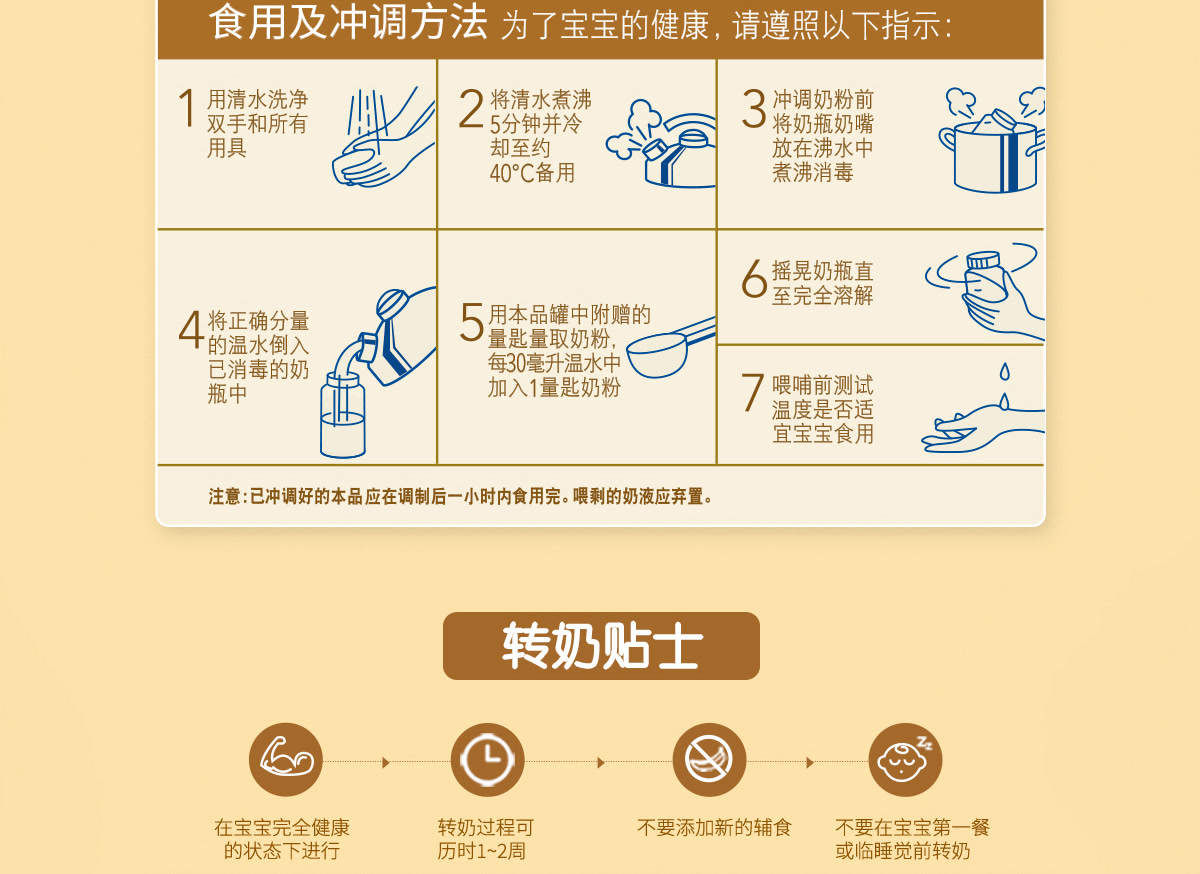 食用及冲调方法 为了宝宝的健康，请遵照以下指示：

1 用清水洗净双手和所有用具

2 将清水煮沸5分钟并冷却至约40°C备用

3 冲调奶粉前将奶瓶奶嘴放在沸水中煮沸消毒

4 将正确分量的温水倒入已消毒的奶瓶中

5 用本品罐中附赠的量匙量取奶粉，每30毫升温水中加入1量匙奶粉

6 摇晃奶瓶直至完全溶解

7 喂哺前测试温度是否适宜宝宝食用

注意：已冲调好的本品应在调制后一小时内食用完。喂剩的奶液应弃置。

转奶贴士

在宝宝完全健康的状态下进行

转奶过程可历时1~2周

不要添加新的辅食

不要在宝宝第一餐或临睡觉前转奶