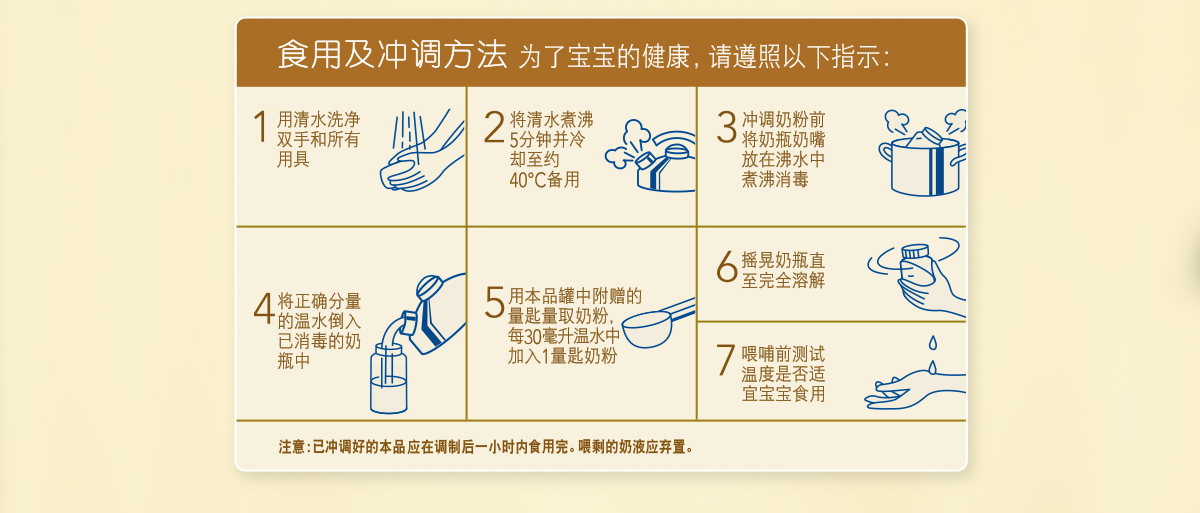 食用及冲调方法 为了宝宝的健康，请遵照以下指示：

1 用清水洗净双手和所有用具

2 将清水煮沸5分钟并冷却至约40°C备用

3 冲调奶粉前将奶瓶奶嘴放在沸水中煮沸消毒

4 将正确分量的温水倒入已消毒的奶瓶中

5 用本品罐中附赠的量匙量取奶粉，每30毫升温水中加入1量匙奶粉

6 摇晃奶瓶直至完全溶解

7 喂哺前测试温度是否适宜宝宝食用

注意：已冲调好的本品应在调制后一小时内食用完。喂剩的奶液应弃置。